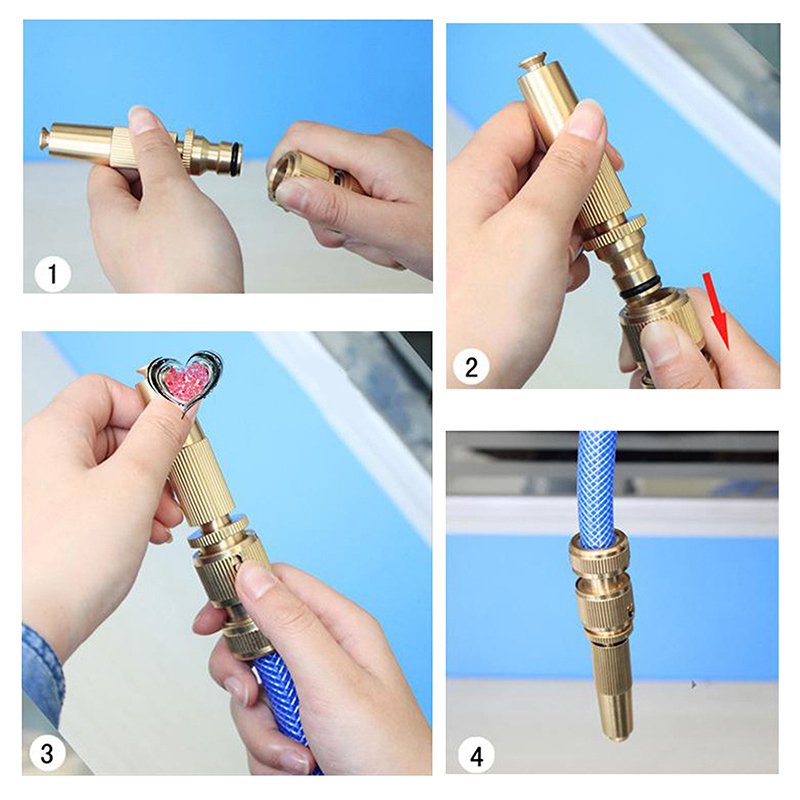 1

2

3

4